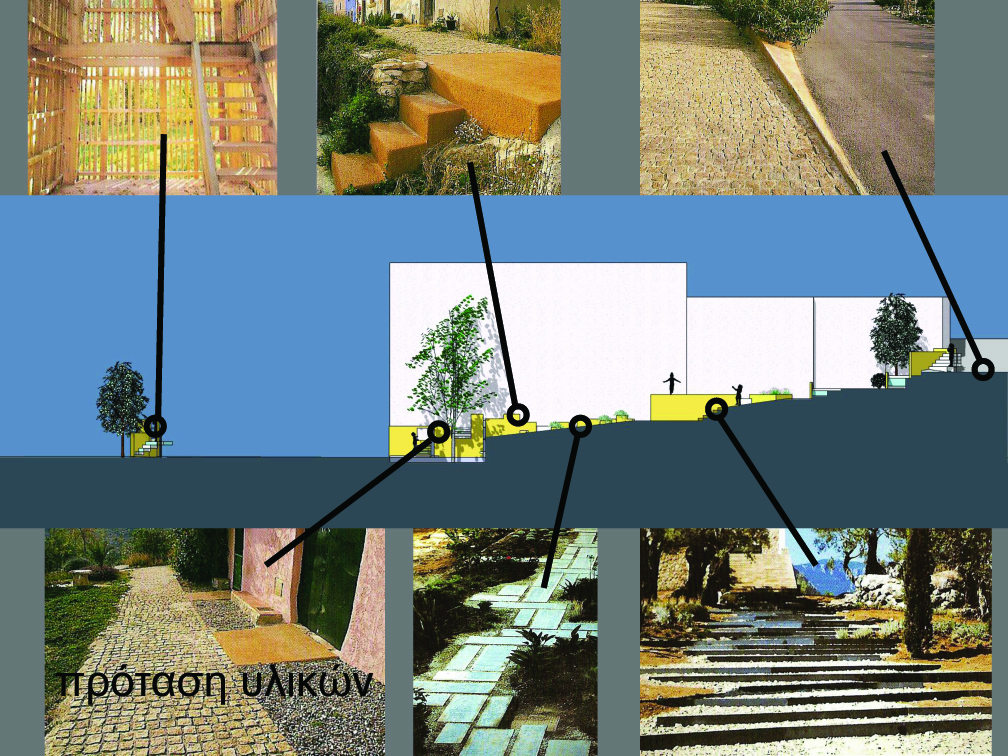 πρόταση υλικών